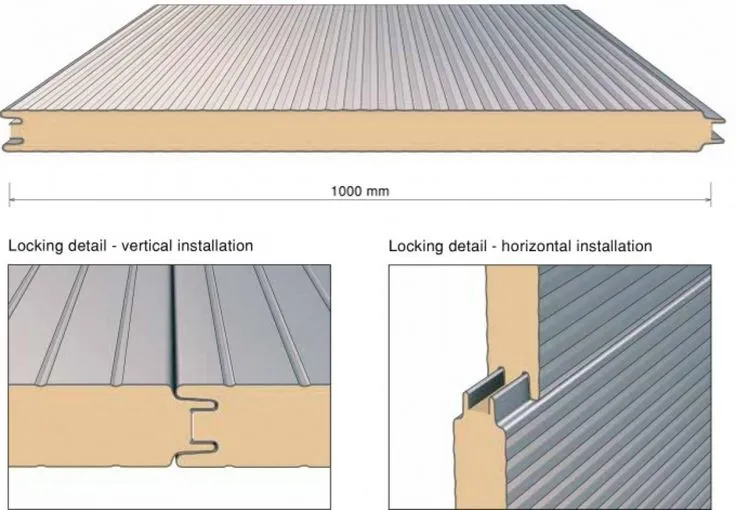 1000 mm

Locking detail - vertical installation

Locking detail - horizontal installation